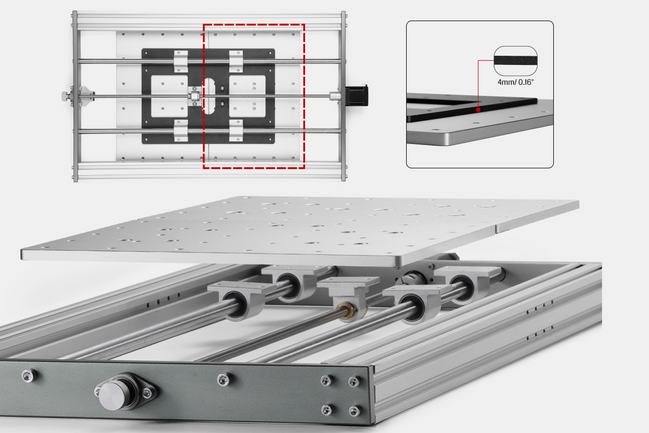 4mm/ 0.16"