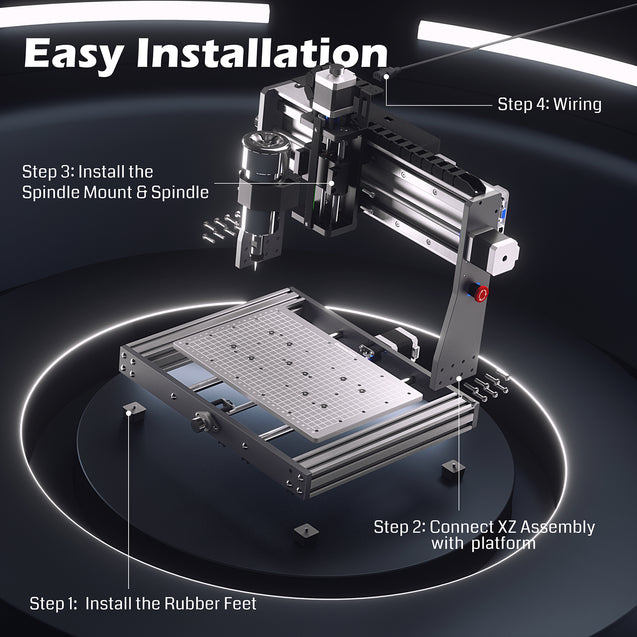 Easy Installation

Step 4: Wiring

Step 3: Install the Spindle Mount & Spindle

Step 2: Connect XZ Assembly with platform

Step 1: Install the Rubber Feet