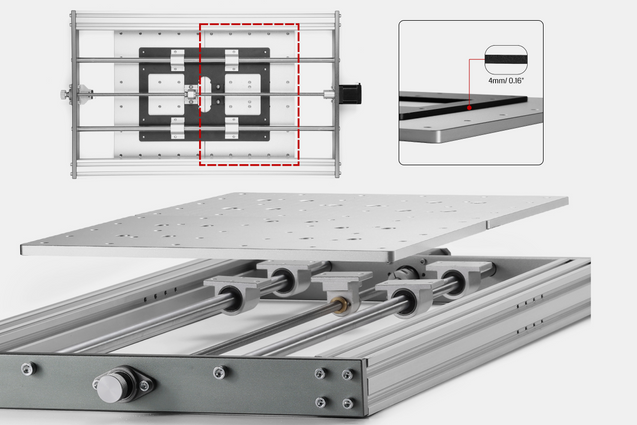 4mm/ 0.16"